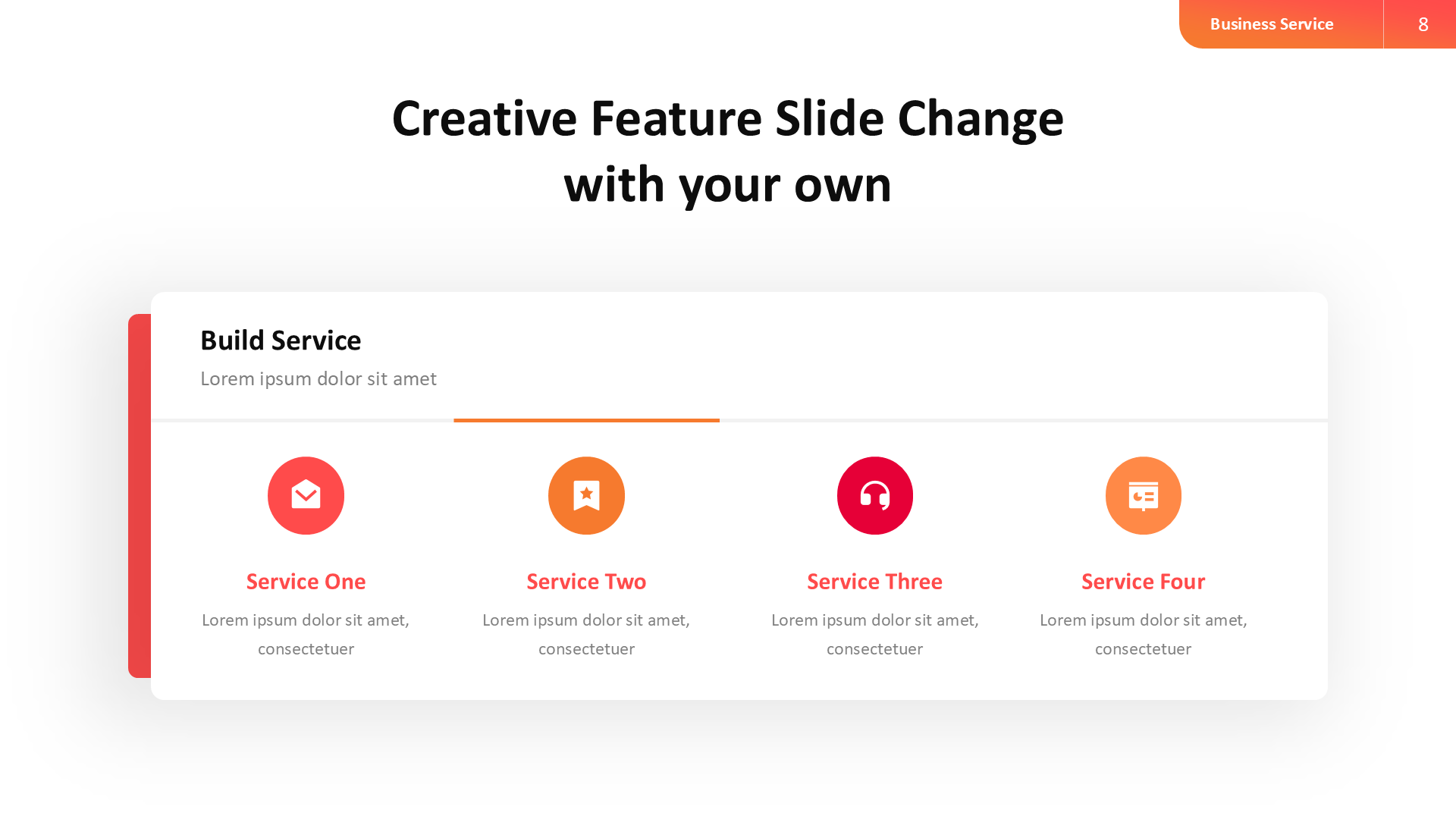 Business Service 8

Creative Feature Slide Change with your own

Build Service

Lorem ipsum dolor sit amet

Service One

Lorem ipsum dolor sit amet, consectetuer

Service Two

Lorem ipsum dolor sit amet, consectetuer

Service Three

Lorem ipsum dolor sit amet, consectetuer

Service Four

Lorem ipsum dolor sit amet, consectetuer